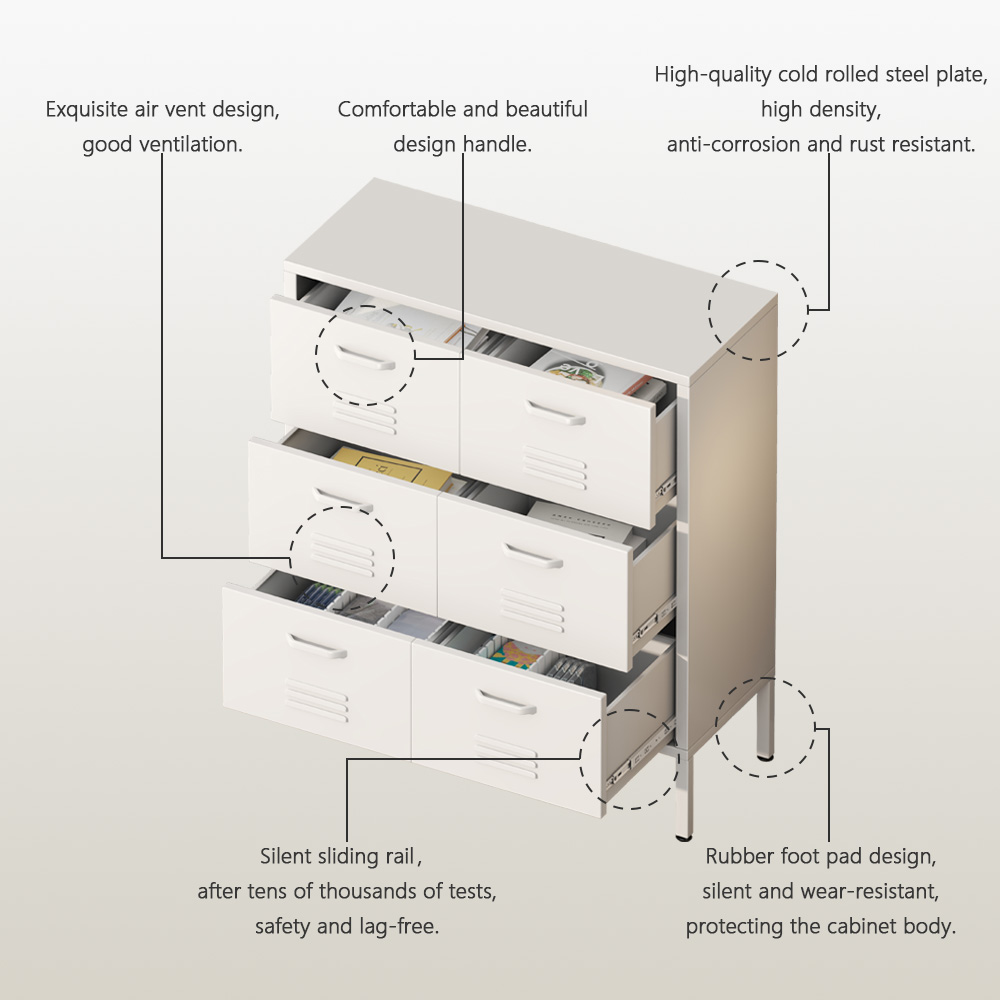 Exquisite air vent design,
good ventilation.

Comfortable and beautiful
design handle.

High-quality cold rolled steel plate,
high density,
anti-corrosion and rust resistant.

Silent sliding rail,
after tens of thousands of tests,
safety and lag-free.

Rubber foot pad design,
silent and wear-resistant,
protecting the cabinet body.